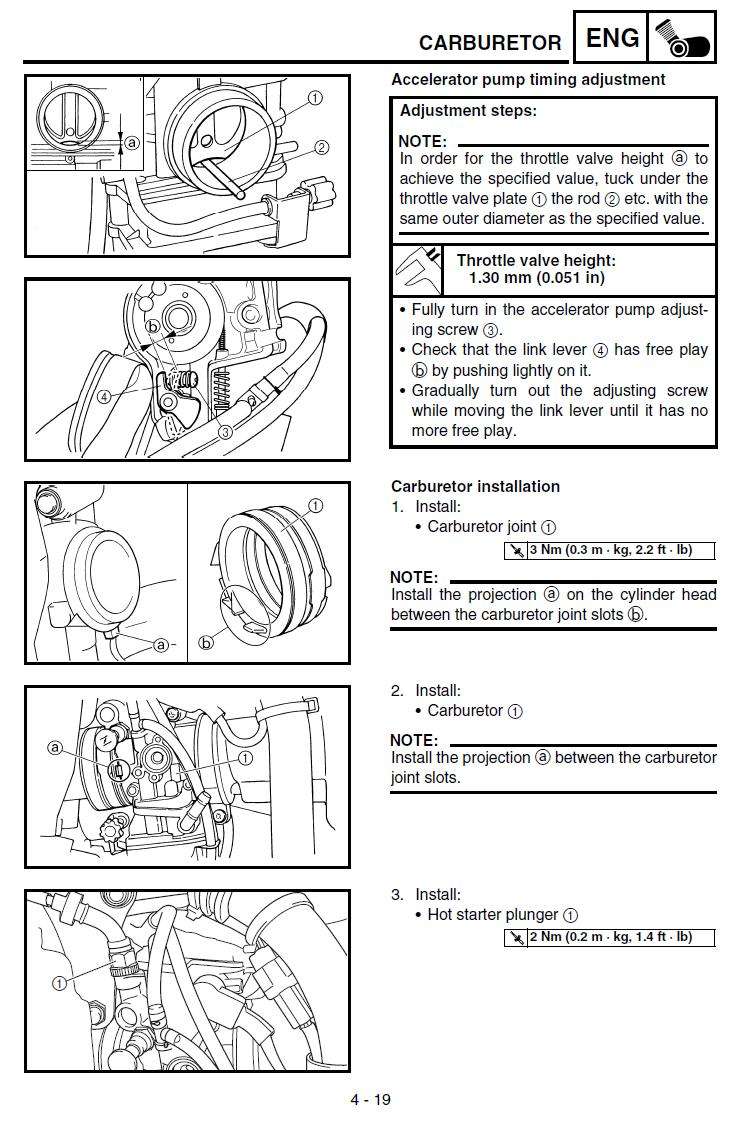 CARBURETOR ENG

a
①
②
b
④
③
①
ⓐ
ⓑ
ⓐ
①
①

Accelerator pump timing adjustment

Adjustment steps:

NOTE:
In order for the throttle valve height ⓐ to achieve the specified value, tuck under the throttle valve plate ① the rod ② etc. with the same outer diameter as the specified value.

Throttle valve height:
1.30 mm (0.051 in)

• Fully turn in the accelerator pump adjusting screw ③.
• Check that the link lever ④ has free play ⓑ by pushing lightly on it.
• Gradually turn out the adjusting screw while moving the link lever until it has no more free play.

Carburetor installation
1. Install:
• Carburetor joint ①
3 Nm (0.3 m · kg, 2.2 ft · lb)

NOTE:
Install the projection ⓐ on the cylinder head between the carburetor joint slots ⓑ.

2. Install:
• Carburetor ①

NOTE:
Install the projection ⓐ between the carburetor joint slots.

3. Install:
• Hot starter plunger ①
2 Nm (0.2 m · kg, 1.4 ft · lb)

4 - 19