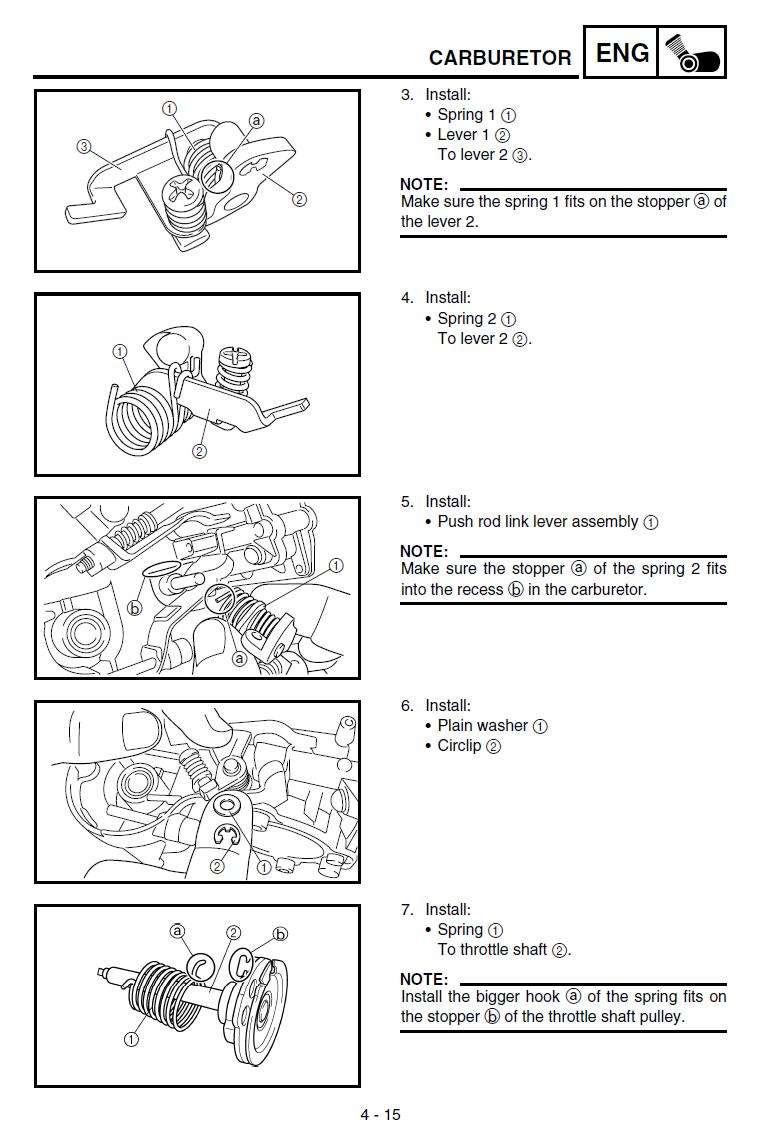 CARBURETOR ENG

①
ⓐ
③
②

3. Install:
• Spring 1 ①
• Lever 1 ②
To lever 2 ③.

NOTE:
Make sure the spring 1 fits on the stopper ⓐ of the lever 2.

①
②

4. Install:
• Spring 2 ①
To lever 2 ②.

①
ⓑ
ⓐ

5. Install:
• Push rod link lever assembly ①

NOTE:
Make sure the stopper ⓐ of the spring 2 fits into the recess ⓑ in the carburetor.

② ①

6. Install:
• Plain washer ①
• Circlip ②

ⓐ ② ⓑ
①

7. Install:
• Spring ①
To throttle shaft ②.

NOTE:
Install the bigger hook ⓐ of the spring fits on the stopper ⓑ of the throttle shaft pulley.

4 - 15