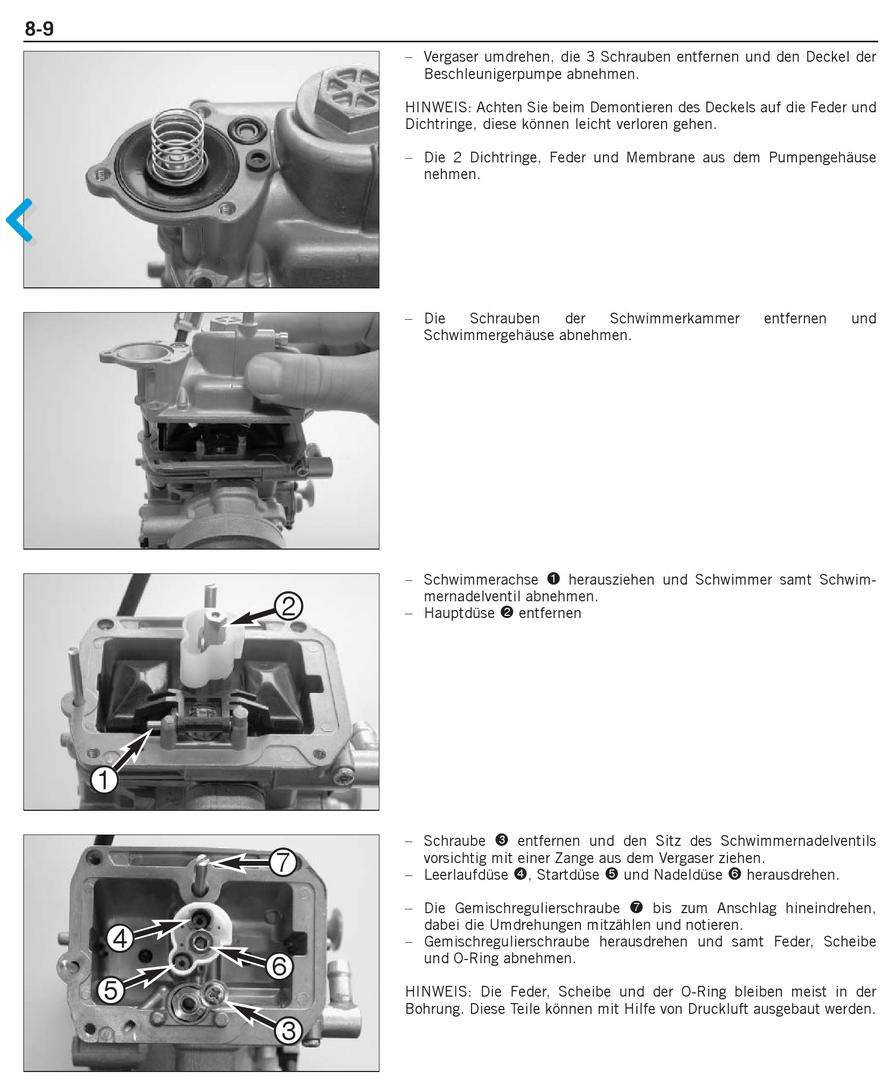 8-9

– Vergaser umdrehen, die 3 Schrauben entfernen und den Deckel der Beschleunigerpumpe abnehmen.

HINWEIS: Achten Sie beim Demontieren des Deckels auf die Feder und Dichtringe, diese können leicht verloren gehen.

– Die 2 Dichtringe, Feder und Membrane aus dem Pumpengehäuse nehmen.

– Die Schrauben der Schwimmerkammer entfernen und Schwimmergehäuse abnehmen.

2

1

– Schwimmerachse ❶ herausziehen und Schwimmer samt Schwimmernadelventil abnehmen.
– Hauptdüse ❷ entfernen

7
4
6
5
3

– Schraube ❸ entfernen und den Sitz des Schwimmernadelventils vorsichtig mit einer Zange aus dem Vergaser ziehen.
– Leerlaufdüse ❹, Startdüse ❺ und Nadeldüse ❻ herausdrehen.

– Die Gemischregulierschraube ❼ bis zum Anschlag hineindrehen, dabei die Umdrehungen mitzählen und notieren.
– Gemischregulierschraube herausdrehen und samt Feder, Scheibe und O-Ring abnehmen.

HINWEIS: Die Feder, Scheibe und der O-Ring bleiben meist in der Bohrung. Diese Teile können mit Hilfe von Druckluft ausgebaut werden.