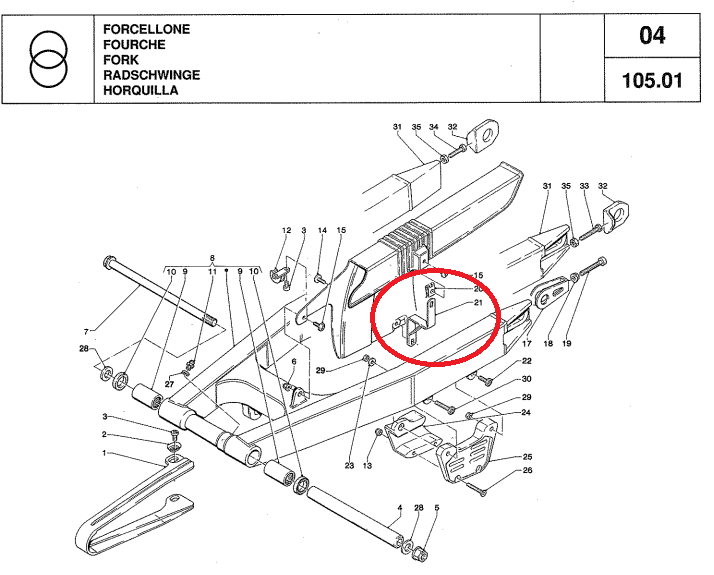 FORCELLONE
FOURCHE
FORK
RADSCHWINGE
HORQUILLA

04

105.01

31 35 34 32

31 35 33 32

12 3 14 15

8

10 9 11 9 10

15
20
21

7

28

27

6

29

17 18 19

22

30

29

24

3

2

1

23 13

25

26

4 28 5